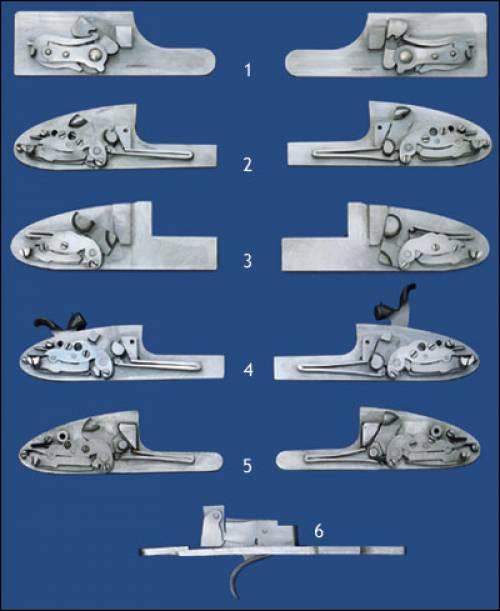 1

2

3

4

5

6